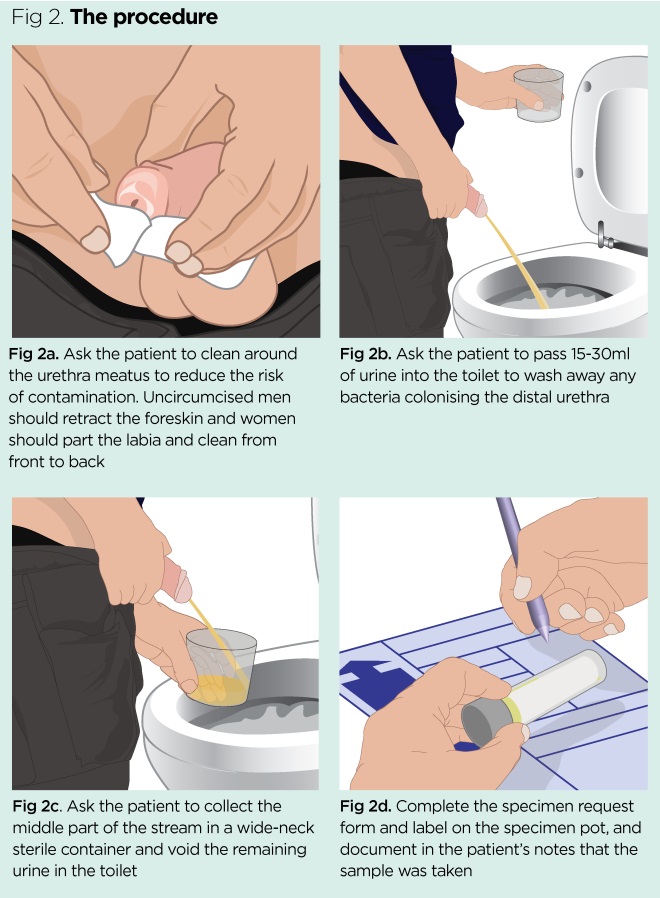 Fig 2. **The procedure**

**Fig 2a.** Ask the patient to clean around the urethra meatus to reduce the risk of contamination. Uncircumcised men should retract the foreskin and women should part the labia and clean from front to back

**Fig 2b.** Ask the patient to pass 15-30ml of urine into the toilet to wash away any bacteria colonising the distal urethra

**Fig 2c.** Ask the patient to collect the middle part of the stream in a wide-neck sterile container and void the remaining urine in the toilet

**Fig 2d.** Complete the specimen request form and label on the specimen pot, and document in the patient's notes that the sample was taken