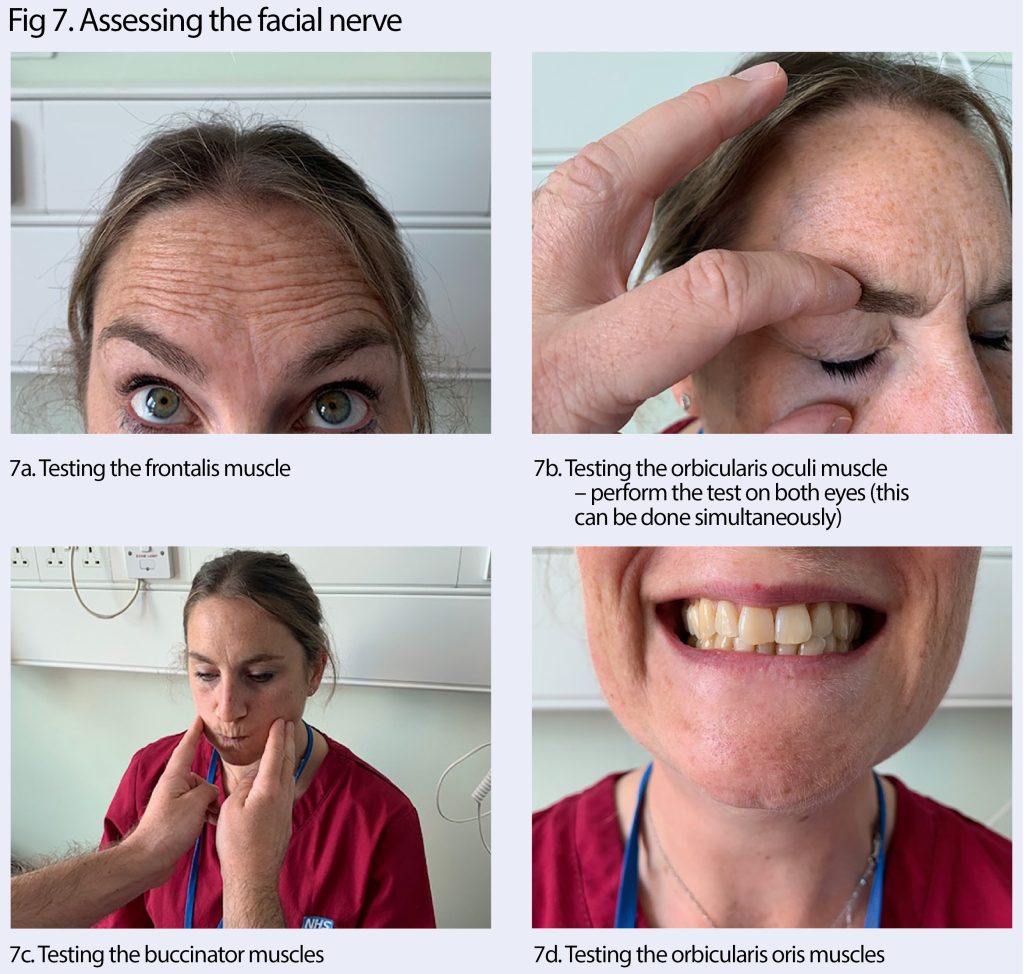 Fig 7. Assessing the facial nerve

7a. Testing the frontalis muscle

7b. Testing the orbicularis oculi muscle – perform the test on both eyes (this can be done simultaneously)

NHS

7c. Testing the buccinator muscles

7d. Testing the orbicularis oris muscles