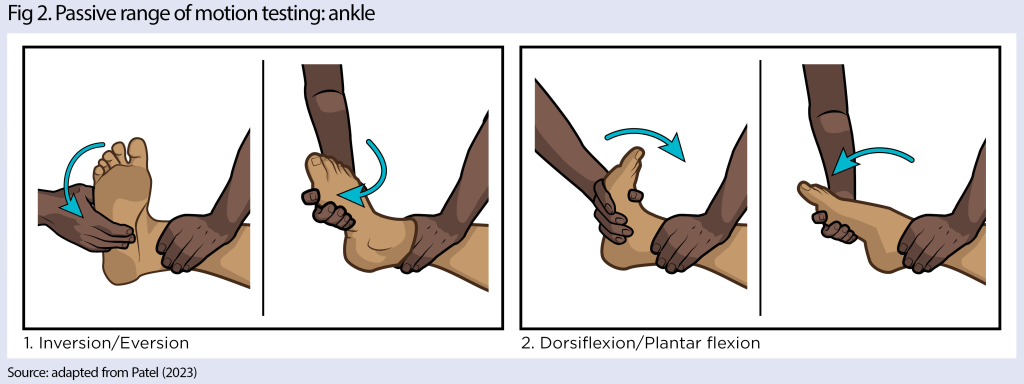 Fig 2. Passive range of motion testing: ankle

1. Inversion/Eversion

2. Dorsiflexion/Plantar flexion

Source: adapted from Patel (2023)